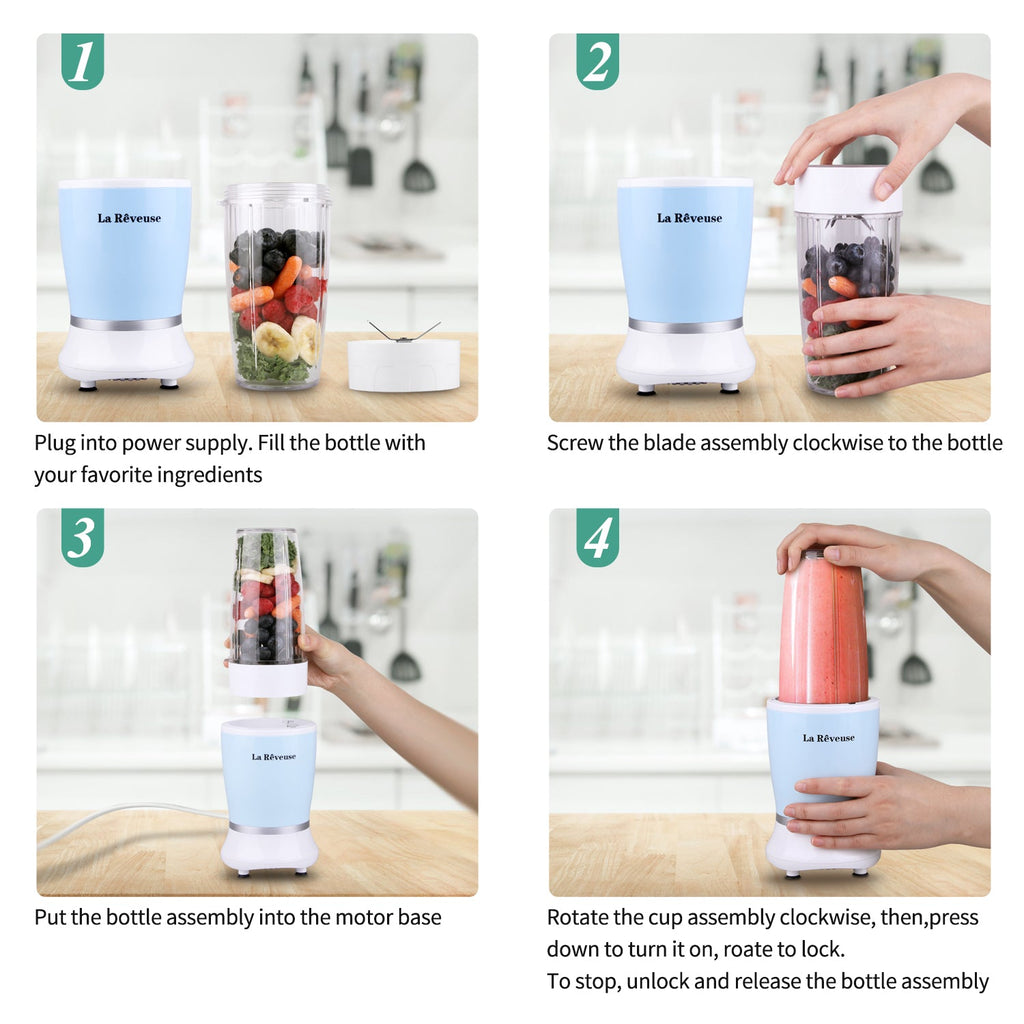 1

La Rêveuse

Plug into power supply. Fill the bottle with your favorite ingredients

2

La Rêveuse

Screw the blade assembly clockwise to the bottle

3

La Rêveuse

Put the bottle assembly into the motor base

4

La Rêveuse

Rotate the cup assembly clockwise, then,press down to turn it on, roate to lock.
To stop, unlock and release the bottle assembly