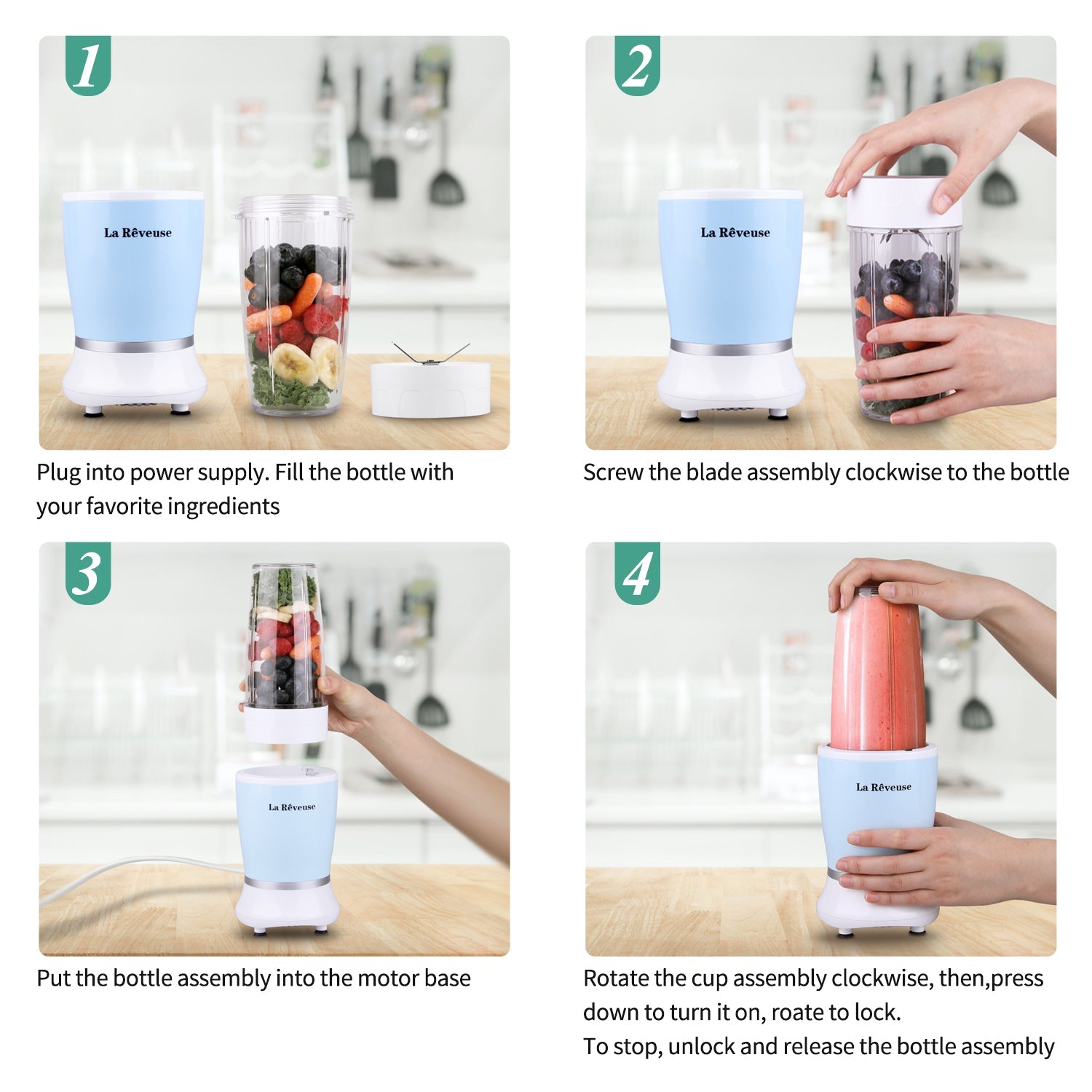 1

La Rêveuse

Plug into power supply. Fill the bottle with your favorite ingredients

2

La Rêveuse

Screw the blade assembly clockwise to the bottle

3

La Rêveuse

Put the bottle assembly into the motor base

4

La Rêveuse

Rotate the cup assembly clockwise, then,press down to turn it on, roate to lock.
To stop, unlock and release the bottle assembly